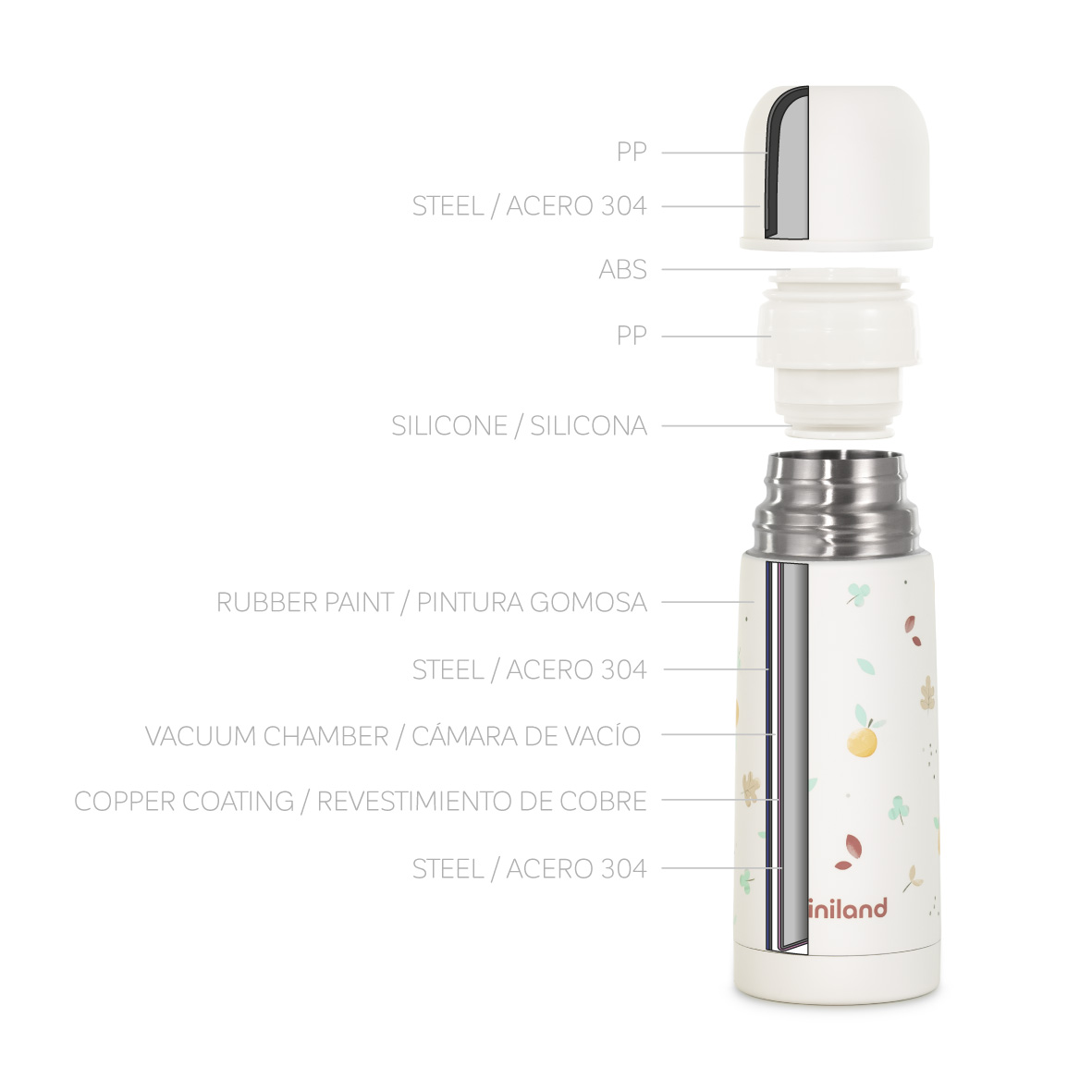 PP

STEEL / ACERO 304

ABS

PP

SILICONE / SILICONA

RUBBER PAINT / PINTURA GOMOSA

STEEL / ACERO 304

VACUUM CHAMBER / CÁMARA DE VACÍO

COPPER COATING / REVESTIMIENTO DE COBRE

STEEL / ACERO 304

iniland